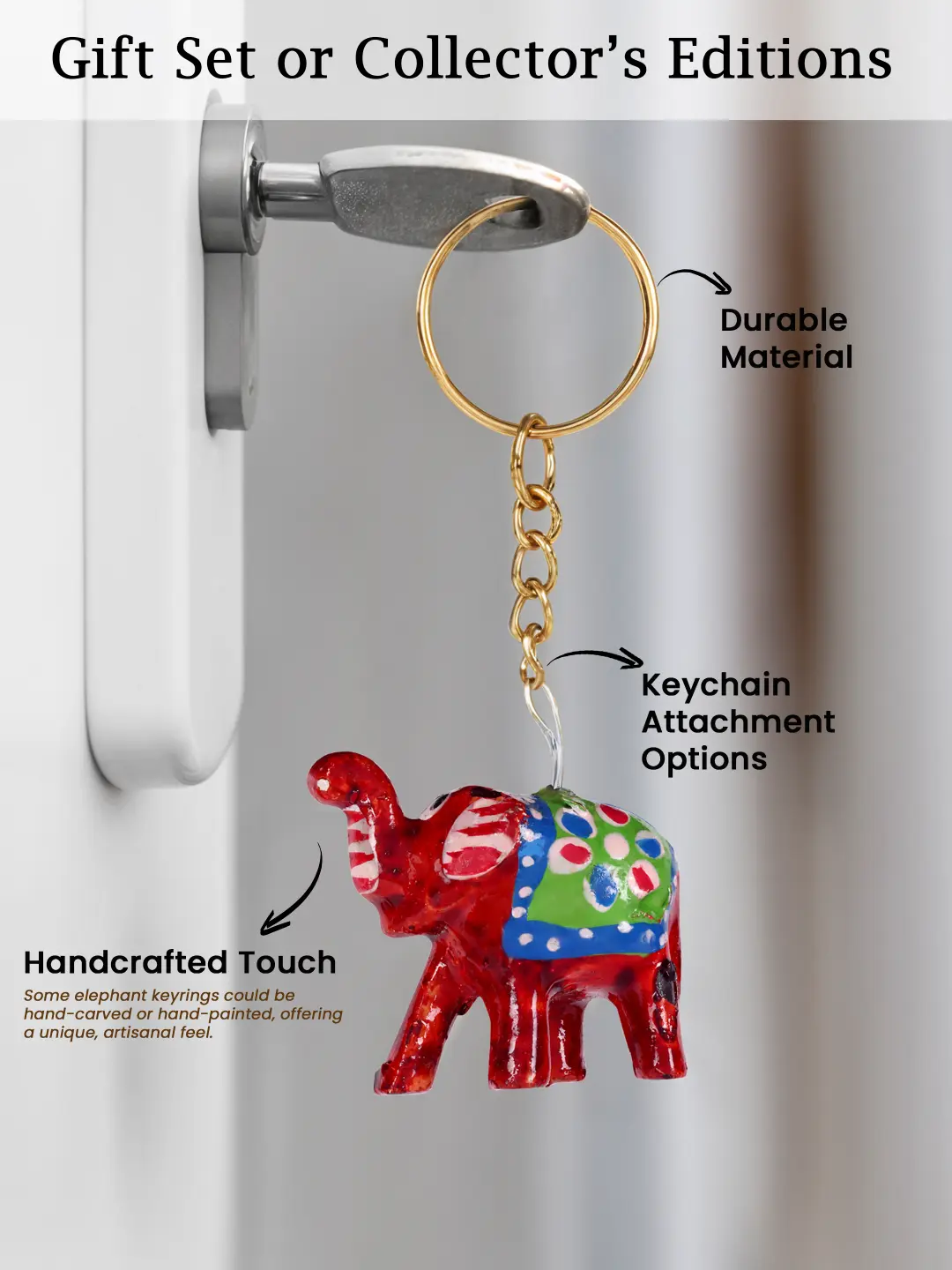 Gift Set or Collector's Editions

Durable Material

Keychain Attachment Options

Handcrafted Touch

Some elephant keyrings could be hand-carved or hand-painted, offering a unique, artisanal feel.